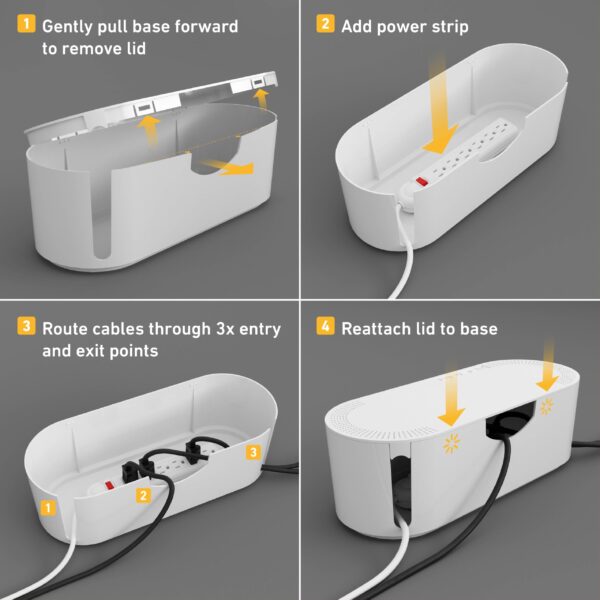 1 Gently pull base forward to remove lid

2 Add power strip

3 Route cables through 3x entry and exit points

1

2

3

4 Reattach lid to base