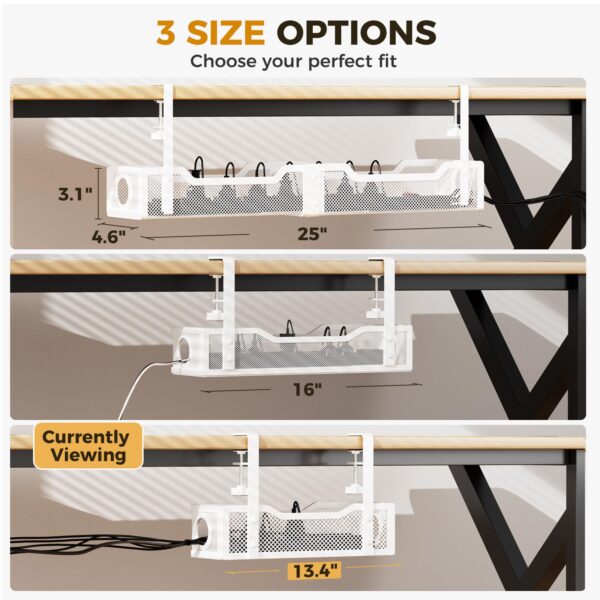 3 SIZE OPTIONS
Choose your perfect fit

3.1"
4.6"
25"

16"

Currently Viewing

13.4"