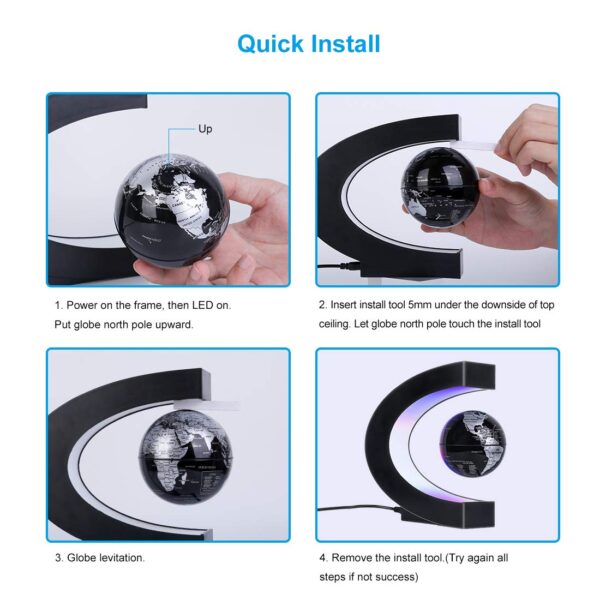 Quick Install

Up

1. Power on the frame, then LED on.
Put globe north pole upward.

2. Insert install tool 5mm under the downside of top ceiling. Let globe north pole touch the install tool

3. Globe levitation.

4. Remove the install tool.(Try again all steps if not success)